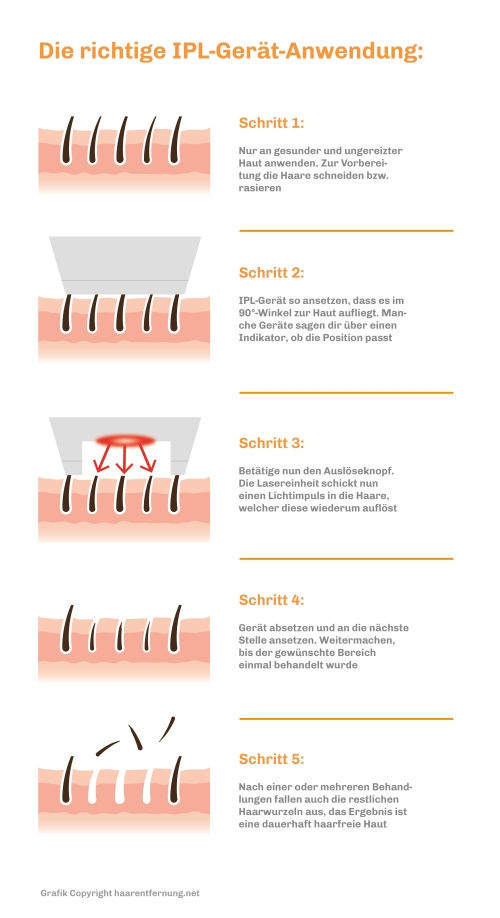 Die richtige IPL-Gerät-Anwendung:

Schritt 1:

Nur an gesunder und ungereizter Haut anwenden. Zur Vorbereitung die Haare schneiden bzw. rasieren

Schritt 2:

IPL-Gerät so ansetzen, dass es im 90°-Winkel zur Haut aufliegt. Manche Geräte sagen dir über einen Indikator, ob die Position passt

Schritt 3:

Betätige nun den Auslöseknopf. Die Lasereinheit schickt nun einen Lichtimpuls in die Haare, welcher diese wiederum auflöst

Schritt 4:

Gerät absetzen und an die nächste Stelle ansetzen. Weitermachen, bis der gewünschte Bereich einmal behandelt wurde

Schritt 5:

Nach einer oder mehreren Behandlungen fallen auch die restlichen Haarwurzeln aus, das Ergebnis ist eine dauerhaft haarfreie Haut

Grafik Copyright haarentfernung.net